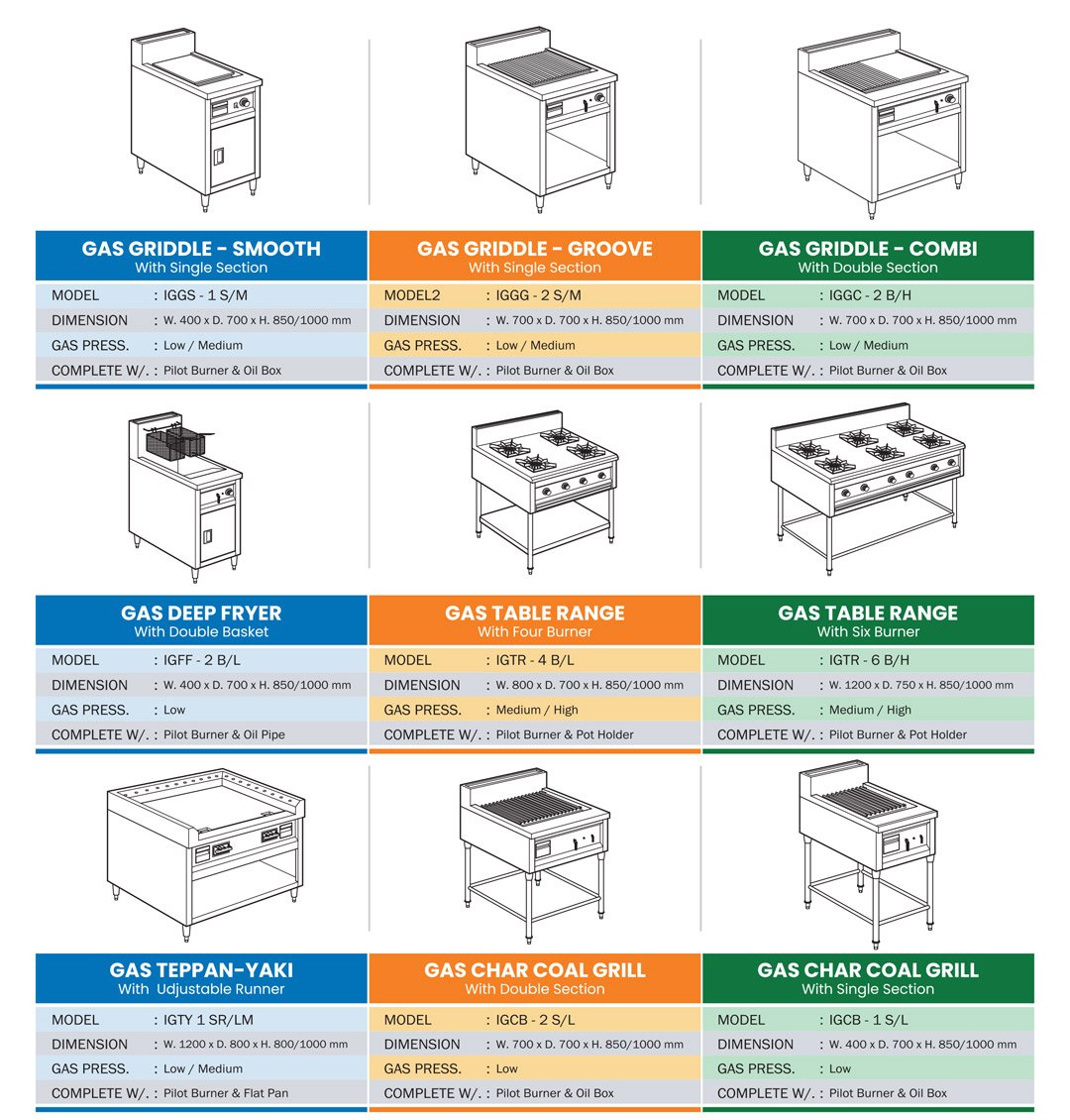 GAS GRIDDLE - SMOOTH
With Single Section

| MODEL | : IGGS - 1 S/M |
|---|---|
| DIMENSION | : W. 400 x D. 700 x H. 850/1000 mm |
| GAS PRESS. | : Low / Medium |
| COMPLETE W/. | : Pilot Burner & Oil Box |

GAS GRIDDLE - GROOVE
With Single Section

| MODEL2 | : IGGG - 2 S/M |
|---|---|
| DIMENSION | : W. 700 x D. 700 x H. 850/1000 mm |
| GAS PRESS. | : Low / Medium |
| COMPLETE W/. | : Pilot Burner & Oil Box |

GAS GRIDDLE - COMBI
With Double Section

| MODEL | : IGGC - 2 B/H |
|---|---|
| DIMENSION | : W. 700 x D. 700 x H. 850/1000 mm |
| GAS PRESS. | : Low / Medium |
| COMPLETE W/. | : Pilot Burner & Oil Box |

GAS DEEP FRYER
With Double Basket

| MODEL | : IGFF - 2 B/L |
|---|---|
| DIMENSION | : W. 400 x D. 700 x H. 850/1000 mm |
| GAS PRESS. | : Low |
| COMPLETE W/. | : Pilot Burner & Oil Pipe |

GAS TABLE RANGE
With Four Burner

| MODEL | : IGTR - 4 B/L |
|---|---|
| DIMENSION | : W. 800 x D. 700 x H. 850/1000 mm |
| GAS PRESS. | : Medium / High |
| COMPLETE W/. | : Pilot Burner & Pot Holder |

GAS TABLE RANGE
With Six Burner

| MODEL | : IGTR - 6 B/H |
|---|---|
| DIMENSION | : W. 1200 x D. 750 x H. 850/1000 mm |
| GAS PRESS. | : Medium / High |
| COMPLETE W/. | : Pilot Burner & Pot Holder |

GAS TEPPAN-YAKI
With Udjustable Runner

| MODEL | : IGTY 1 SR/LM |
|---|---|
| DIMENSION | : W. 1200 x D. 800 x H. 800/1000 mm |
| GAS PRESS. | : Low / Medium |
| COMPLETE W/. | : Pilot Burner & Flat Pan |

GAS CHAR COAL GRILL
With Double Section

| MODEL | : IGCB - 2 S/L |
|---|---|
| DIMENSION | : W. 700 x D. 700 x H. 850/1000 mm |
| GAS PRESS. | : Low |
| COMPLETE W/. | : Pilot Burner & Oil Box |

GAS CHAR COAL GRILL
With Single Section

| MODEL | : IGCB - 1 S/L |
|---|---|
| DIMENSION | : W. 400 x D. 700 x H. 850/1000 mm |
| GAS PRESS. | : Low |
| COMPLETE W/. | : Pilot Burner & Oil Box |