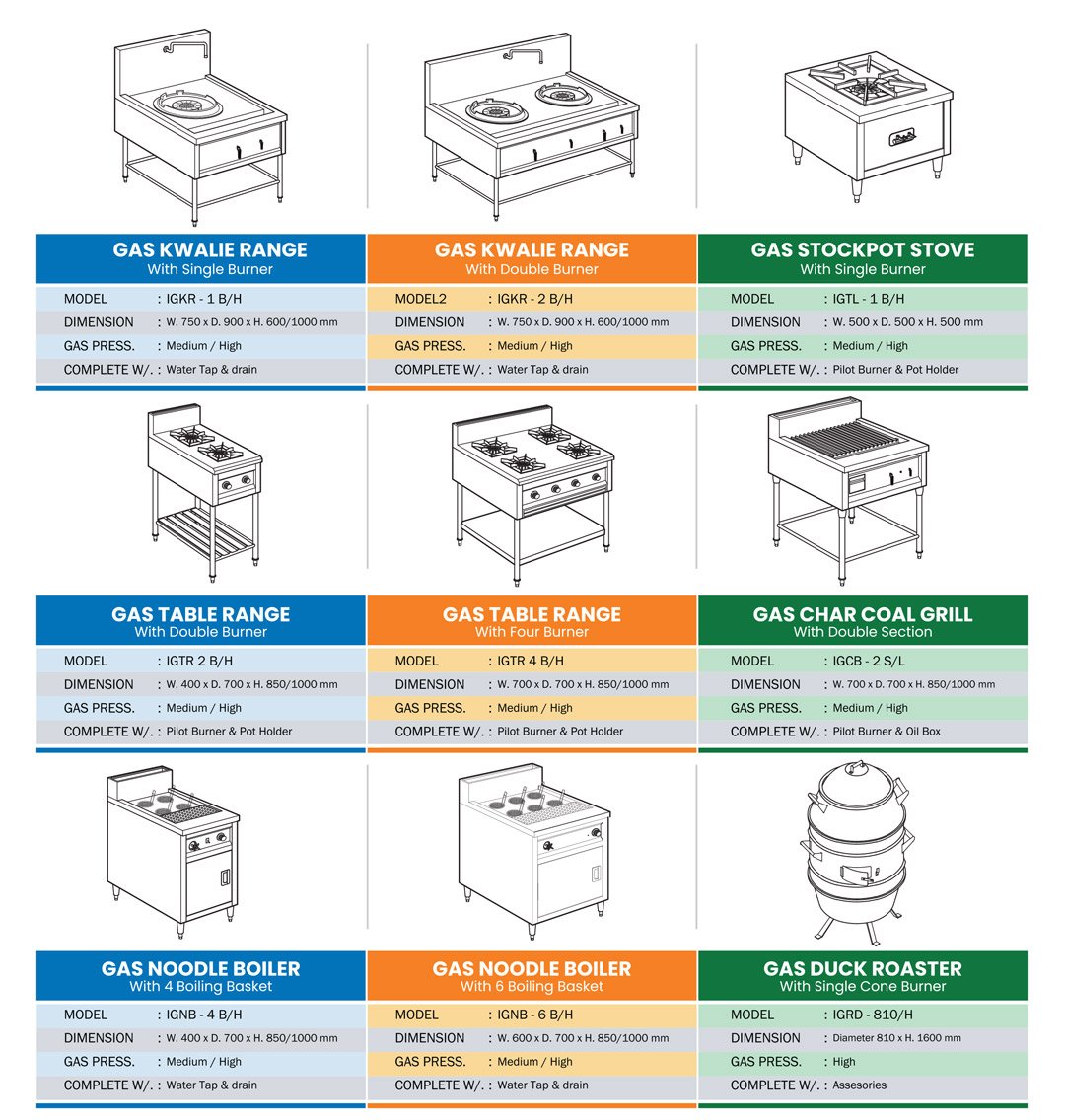 GAS KWALIE RANGE
With Single Burner

| MODEL | : IGKR - 1 B/H |
|---|---|
| DIMENSION | : W. 750 x D. 900 x H. 600/1000 mm |
| GAS PRESS. | : Medium / High |
| COMPLETE W/. | : Water Tap & drain |

GAS KWALIE RANGE
With Double Burner

| MODEL2 | : IGKR - 2 B/H |
|---|---|
| DIMENSION | : W. 750 x D. 900 x H. 600/1000 mm |
| GAS PRESS. | : Medium / High |
| COMPLETE W/. | : Water Tap & drain |

GAS STOCKPOT STOVE
With Single Burner

| MODEL | : IGTL - 1 B/H |
|---|---|
| DIMENSION | : W. 500 x D. 500 x H. 500 mm |
| GAS PRESS. | : Medium / High |
| COMPLETE W/. | : Pilot Burner & Pot Holder |

GAS TABLE RANGE
With Double Burner

| MODEL | : IGTR 2 B/H |
|---|---|
| DIMENSION | : W. 400 x D. 700 x H. 850/1000 mm |
| GAS PRESS. | : Medium / High |
| COMPLETE W/. | : Pilot Burner & Pot Holder |

GAS TABLE RANGE
With Four Burner

| MODEL | : IGTR 4 B/H |
|---|---|
| DIMENSION | : W. 700 x D. 700 x H. 850/1000 mm |
| GAS PRESS. | : Medium / High |
| COMPLETE W/. | : Pilot Burner & Pot Holder |

GAS CHAR COAL GRILL
With Double Section

| MODEL | : IGCB - 2 S/L |
|---|---|
| DIMENSION | : W. 700 x D. 700 x H. 850/1000 mm |
| GAS PRESS. | : Medium / High |
| COMPLETE W/. | : Pilot Burner & Oil Box |

GAS NOODLE BOILER
With 4 Boiling Basket

| MODEL | : IGNB - 4 B/H |
|---|---|
| DIMENSION | : W. 400 x D. 700 x H. 850/1000 mm |
| GAS PRESS. | : Medium / High |
| COMPLETE W/. | : Water Tap & drain |

GAS NOODLE BOILER
With 6 Boiling Basket

| MODEL | : IGNB - 6 B/H |
|---|---|
| DIMENSION | : W. 600 x D. 700 x H. 850/1000 mm |
| GAS PRESS. | : Medium / High |
| COMPLETE W/. | : Water Tap & drain |

GAS DUCK ROASTER
With Single Cone Burner

| MODEL | : IGRD - 810/H |
|---|---|
| DIMENSION | : Diameter 810 x H. 1600 mm |
| GAS PRESS. | : High |
| COMPLETE W/. | : Assesories |